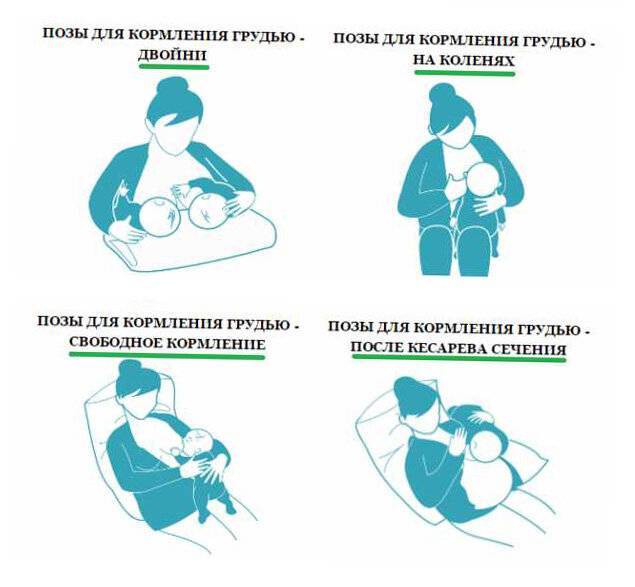 ПОЗЫ ДЛЯ КОРМЛЕНИЯ ГРУДЬЮ - ДВОЙНИ

ПОЗЫ ДЛЯ КОРМЛЕНИЯ ГРУДЬЮ - НА КОЛЕНЯХ

ПОЗЫ ДЛЯ КОРМЛЕНИЯ ГРУДЬЮ - СВОБОДНОЕ КОРМЛЕНИЕ

ПОЗЫ ДЛЯ КОРМЛЕНИЯ ГРУДЬЮ - ПОСЛЕ КЕСАРЕВА СЕЧЕНИЯ