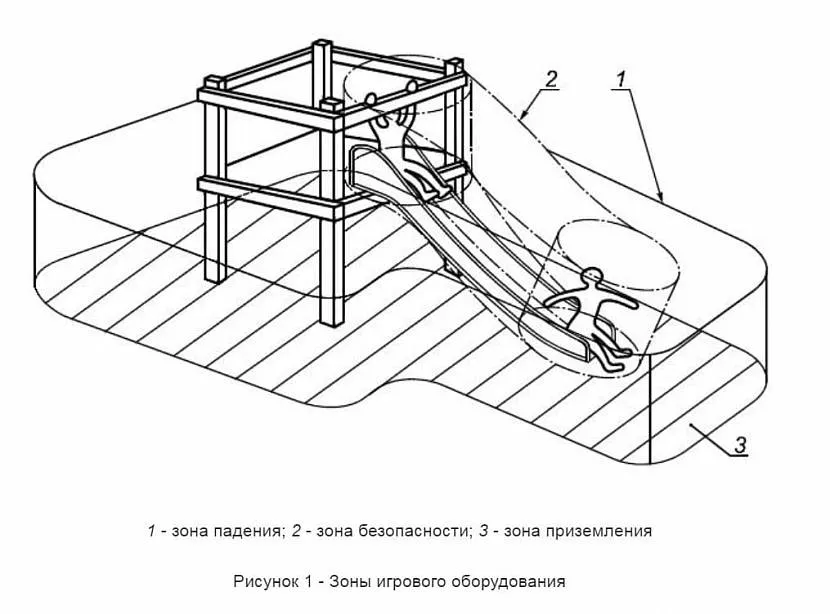 2

1

3

1 - зона падения; 2 - зона безопасности; 3 - зона приземления

Рисунок 1 - Зоны игрового оборудования